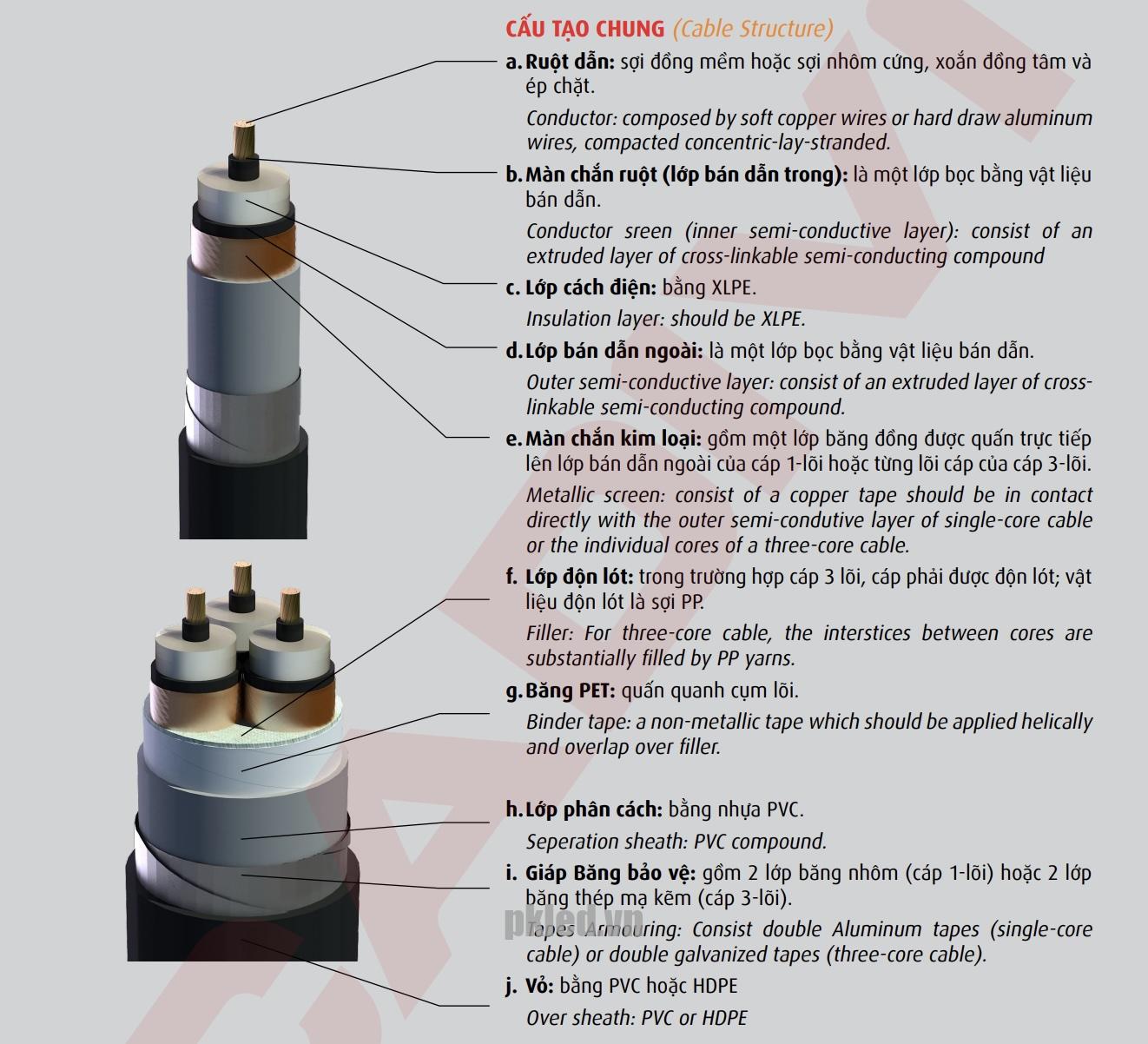 CẤU TẠO CHUNG (Cable Structure)

a. Ruột dẫn: sợi đồng mềm hoặc sợi nhôm cứng, xoắn đồng tâm và ép chặt.

Conductor: composed by soft copper wires or hard draw aluminum wires, compacted concentric-lay-stranded.

b. Màn chắn ruột (lớp bán dẫn trong): là một lớp bọc bằng vật liệu bán dẫn.

Conductor sreen (inner semi-conductive layer): consist of an extruded layer of cross-linkable semi-conducting compound

c. Lớp cách điện: bằng XLPE.

Insulation layer: should be XLPE.

d. Lớp bán dẫn ngoài: là một lớp bọc bằng vật liệu bán dẫn.

Outer semi-conductive layer: consist of an extruded layer of cross-linkable semi-conducting compound.

e. Màn chắn kim loại: gồm một lớp băng đồng được quấn trực tiếp lên lớp bán dẫn ngoài của cáp 1-lõi hoặc từng lõi cáp của cáp 3-lõi.

Metallic screen: consist of a copper tape should be in contact directly with the outer semi-condutive layer of single-core cable or the individual cores of a three-core cable.

f. Lớp độn lót: trong trường hợp cáp 3 lõi, cáp phải được độn lót; vật liệu độn lót là sợi PP.

Filler: For three-core cable, the interstices between cores are substantially filled by PP yarns.

g. Băng PET: quấn quanh cụm lõi.

Binder tape: a non-metallic tape which should be applied helically and overlap over filler.

h. Lớp phân cách: bằng nhựa PVC.

Seperation sheath: PVC compound.

i. Giáp Băng bảo vệ: gồm 2 lớp băng nhôm (cáp 1-lõi) hoặc 2 lớp băng thép mạ kẽm (cáp 3-lõi).

pkled.vn

Tapes Armouring: Consist double Aluminum tapes (single-core cable) or double galvanized tapes (three-core cable).

j. Vỏ: bằng PVC hoặc HDPE

Over sheath: PVC or HDPE